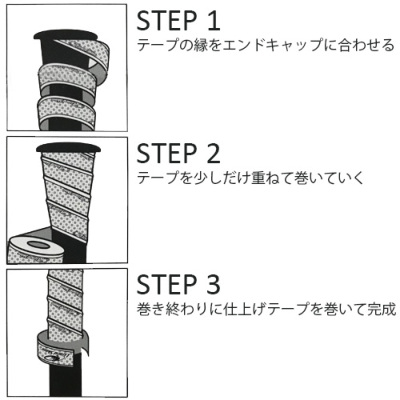 STEP 1
テープの縁をエンドキャップに合わせる

STEP 2
テープを少しだけ重ねて巻いていく

STEP 3
巻き終わりに仕上げテープを巻いて完成